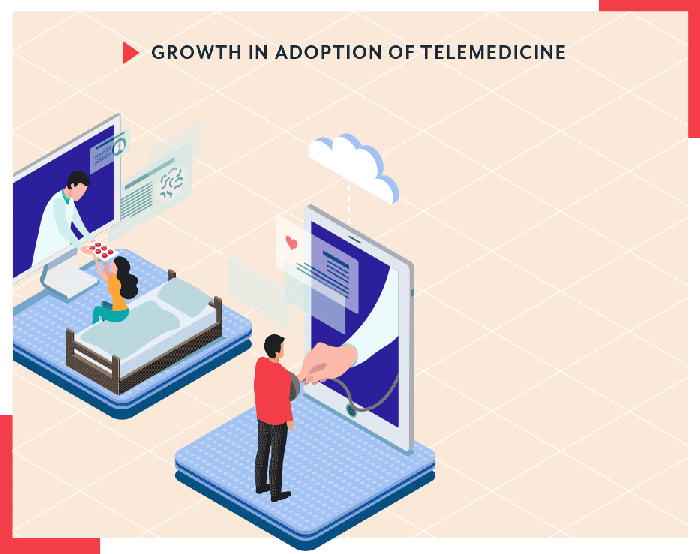 GROWTH IN ADOPTION OF TELEMEDICINE